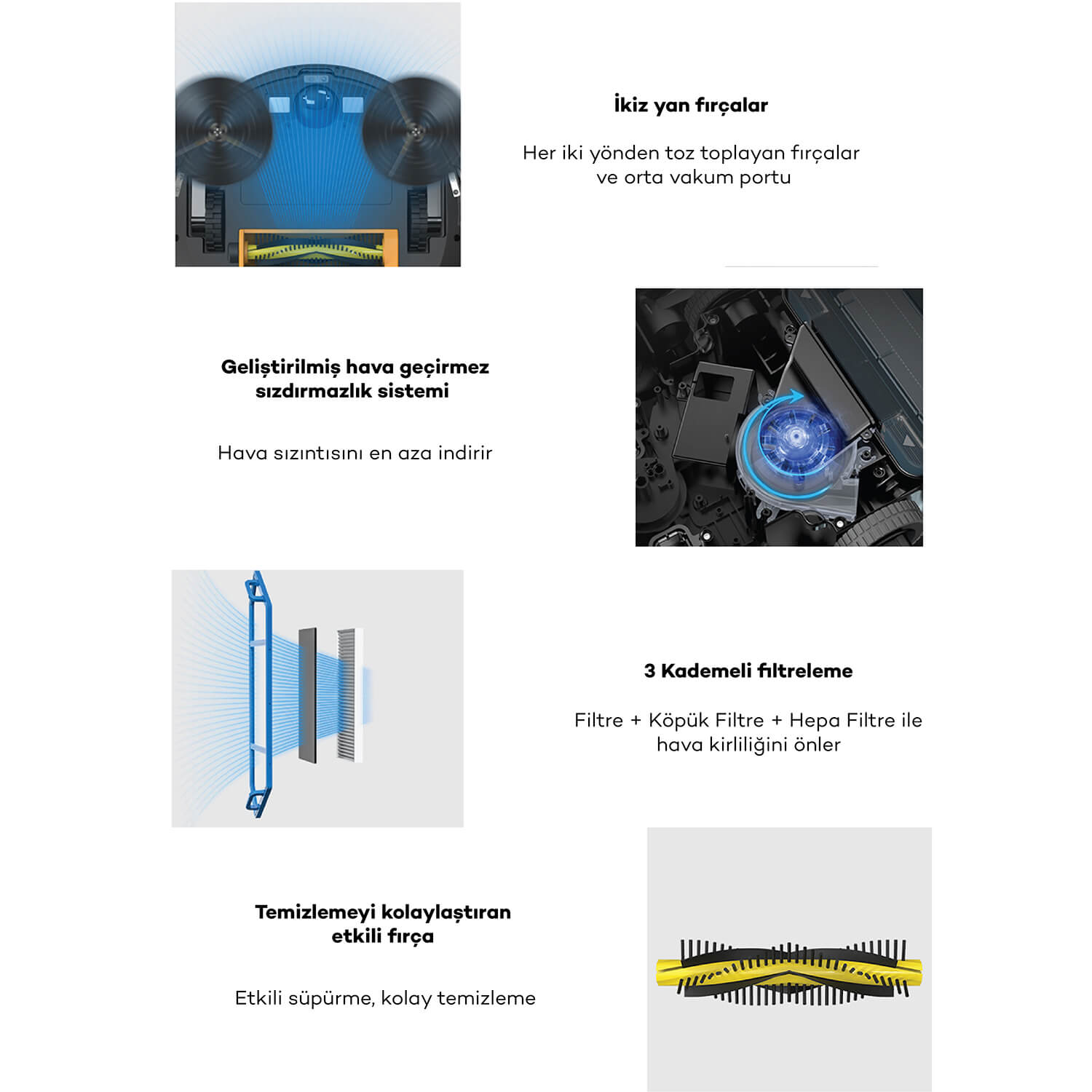 İkiz yan fırçalar

Her iki yönden toz toplayan fırçalar ve orta vakum portu

Geliştirilmiş hava geçirmez sızdırmazlık sistemi

Hava sızıntısını en aza indirir

3 Kademeli filtreleme

Filtre + Köpük Filtre + Hepa Filtre ile hava kirliliğini önler

Temizlemeyi kolaylaştıran etkili fırça

Etkili süpürme, kolay temizleme